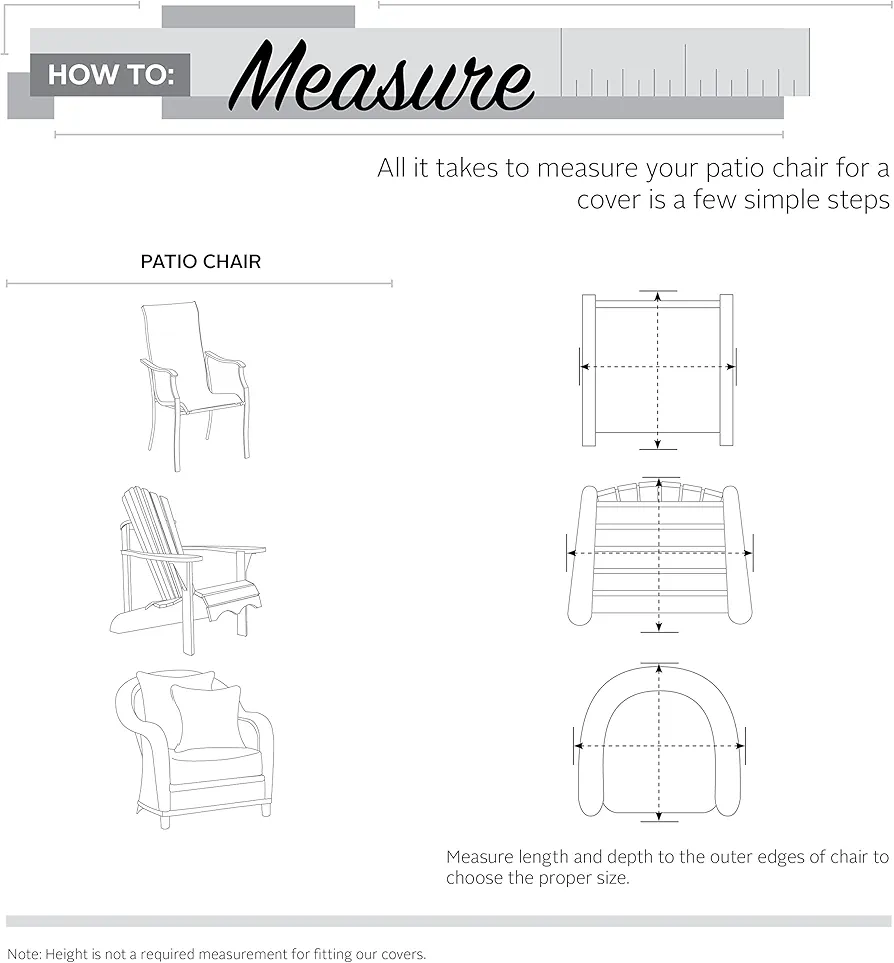 HOW TO: Measure

All it takes to measure your patio chair for a cover is a few simple steps

PATIO CHAIR

Measure length and depth to the outer edges of chair to choose the proper size.

Note: Height is not a required measurement for fitting our covers.